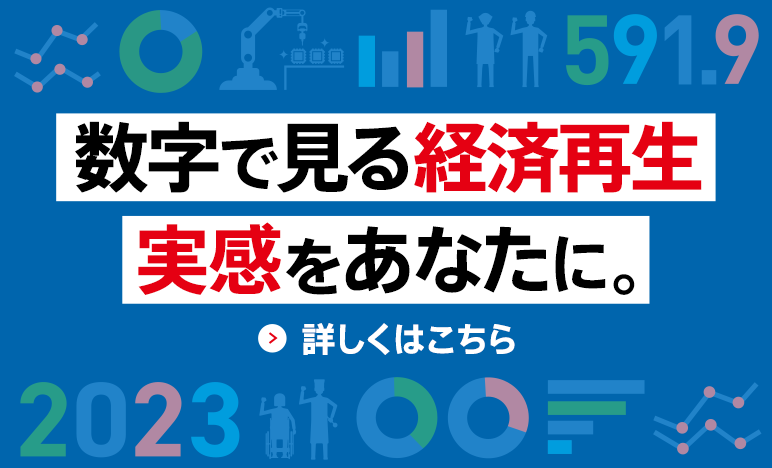 591.9

数字で見る経済再生

実感をあなたに。

詳しくはこちら

2023